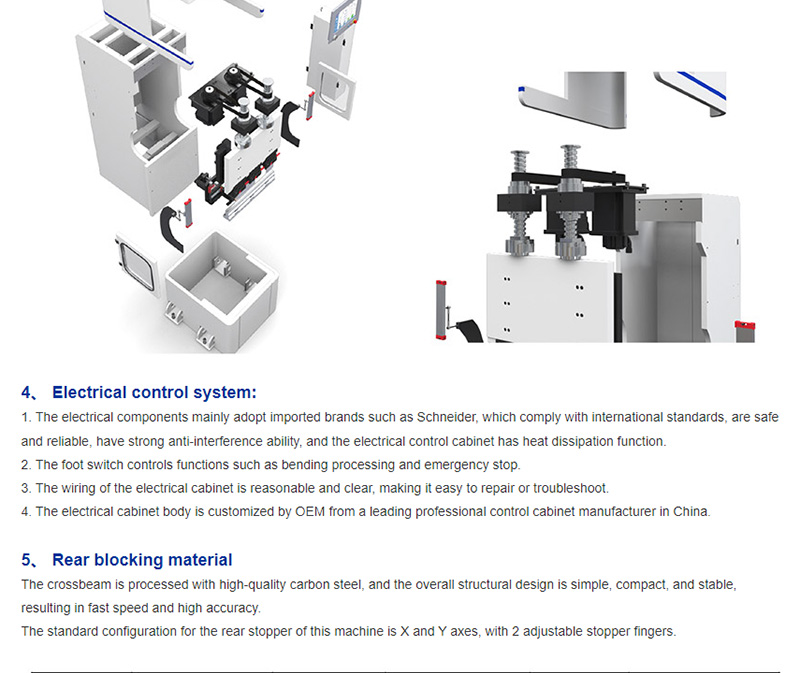 4、 Electrical control system:

1. The electrical components mainly adopt imported brands such as Schneider, which comply with international standards, are safe and reliable, have strong anti-interference ability, and the electrical control cabinet has heat dissipation function.

2. The foot switch controls functions such as bending processing and emergency stop.

3. The wiring of the electrical cabinet is reasonable and clear, making it easy to repair or troubleshoot.

4. The electrical cabinet body is customized by OEM from a leading professional control cabinet manufacturer in China.

5、 Rear blocking material

The crossbeam is processed with high-quality carbon steel, and the overall structural design is simple, compact, and stable, resulting in fast speed and high accuracy.

The standard configuration for the rear stopper of this machine is X and Y axes, with 2 adjustable stopper fingers.